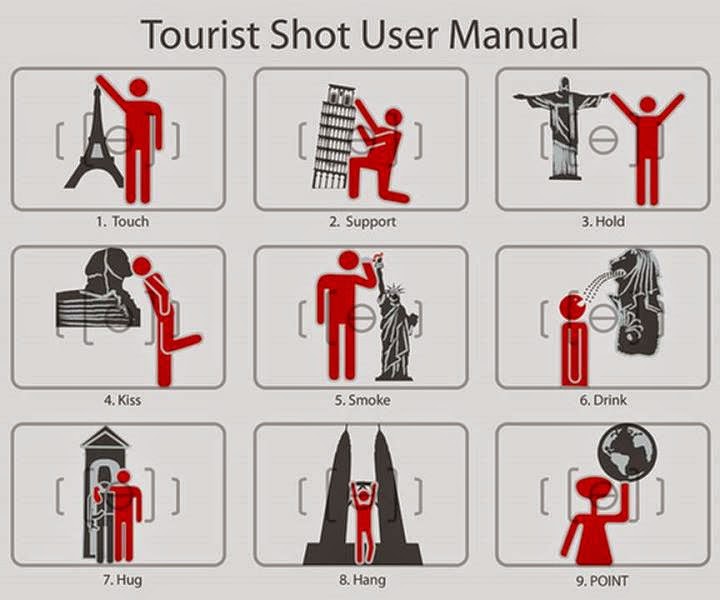 Tourist Shot User Manual

1. Touch

2. Support

3. Hold

4. Kiss

5. Smoke

6. Drink

7. Hug

8. Hang

9. POINT